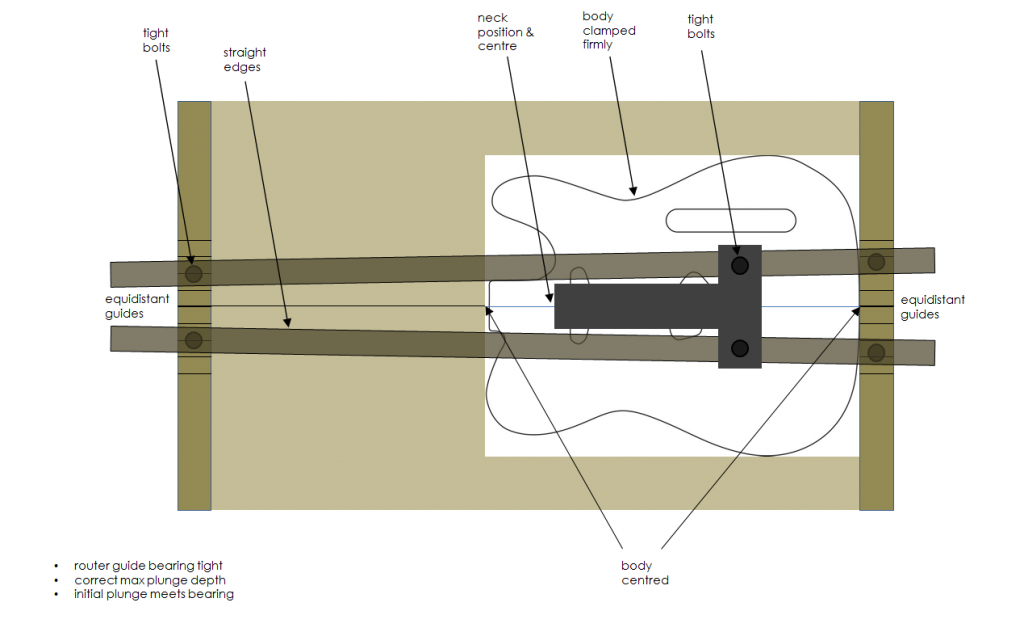 tight bolts

straight edges

neck position & centre

body clamped firmly

tight bolts

equidistant guides

equidistant guides

body centred

• router guide bearing tight
• correct max plunge depth
• initial plunge meets bearing